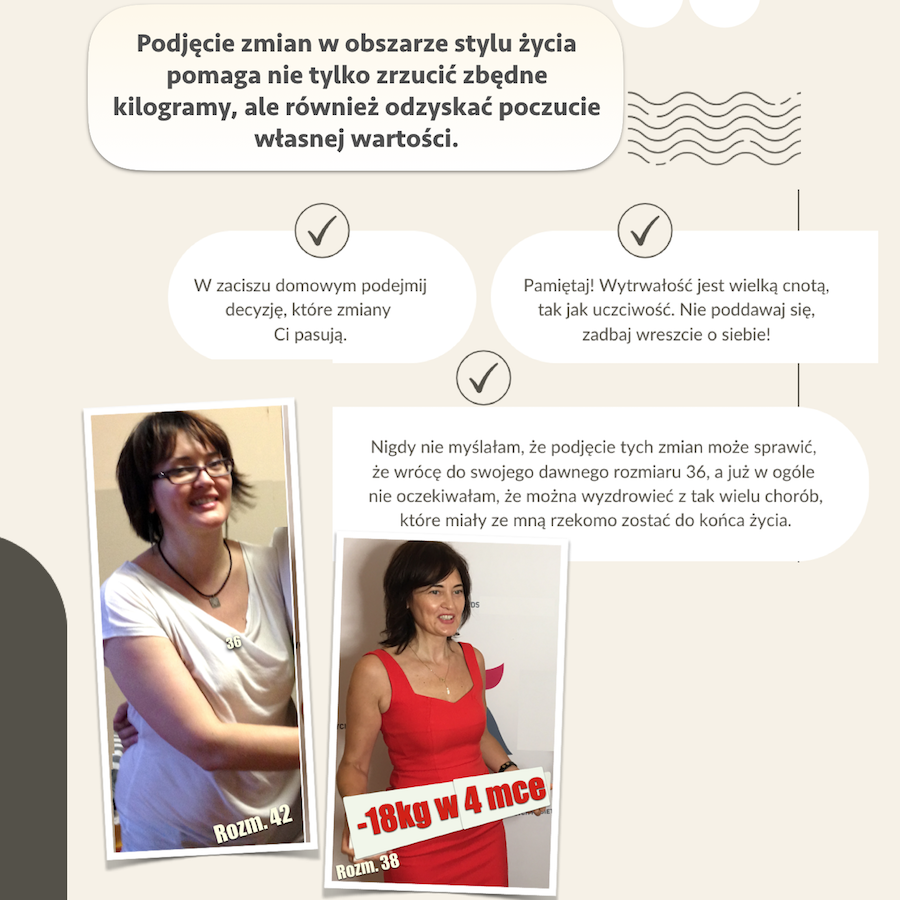 Podjęcie zmian w obszarze stylu życia pomaga nie tylko zrzucić zbędne kilogramy, ale również odzyskać poczucie własnej wartości.

W zaciszu domowym podejmij decyzję, które zmiany Ci pasują.

Pamiętaj! Wytrwałość jest wielką cnotą, tak jak uczciwość. Nie poddawaj się, zadbaj wreszcie o siebie!

Nigdy nie myślałam, że podjęcie tych zmian może sprawić, że wrócę do swojego dawnego rozmiaru 36, a już w ogóle nie oczekiwałam, że można wyzdrowieć z tak wielu chorób, które miały ze mną rzekomo zostać do końca życia.

36

Rozm. 42

-18kg w 4 mce

Rozm. 38